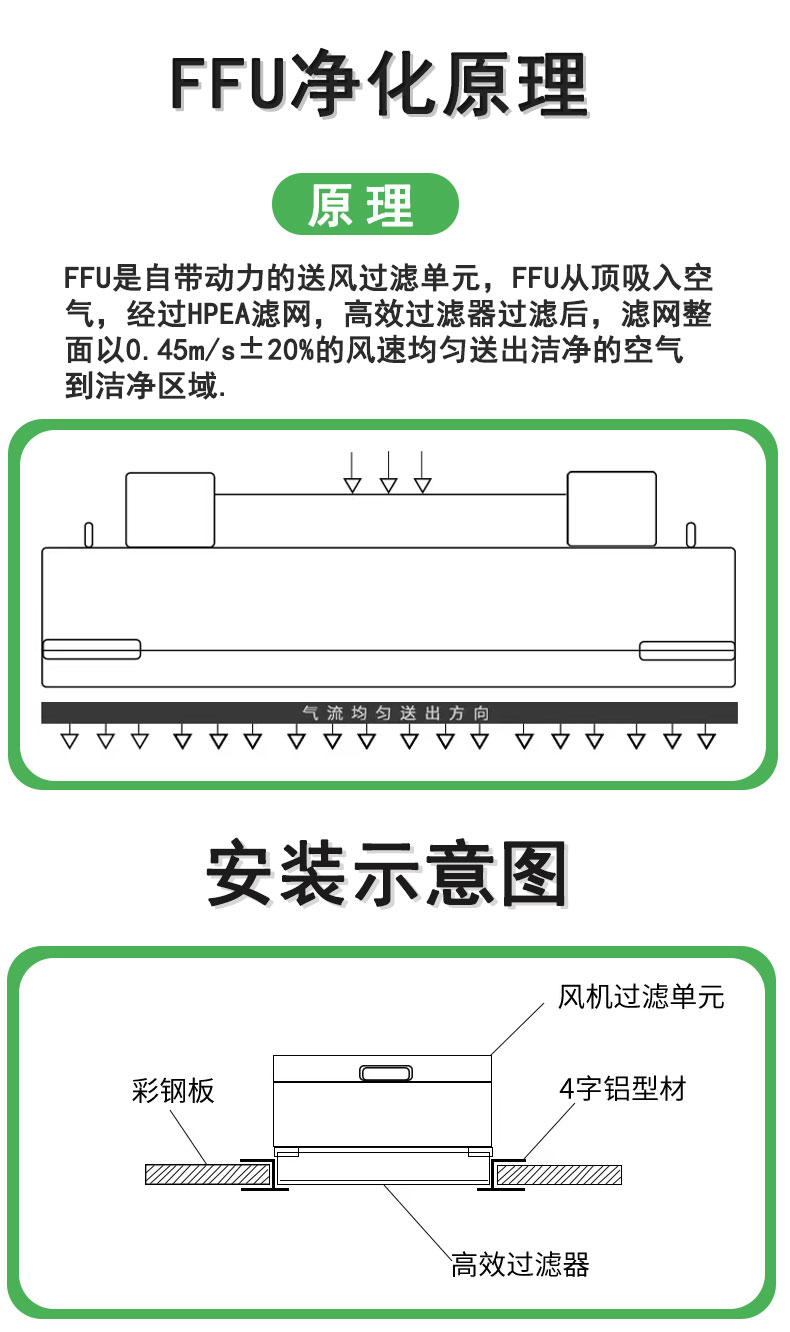 FFU净化原理

原理

FFU是自带动力的送风过滤单元，FFU从顶吸入空气，经过HPEA滤网，高效过滤器过滤后，滤网整面以0.45m/s±20%的风速均匀送出洁净的空气到洁净区域.

气流均匀送出方向

安装示意图

风机过滤单元

彩钢板

4字铝型材

高效过滤器